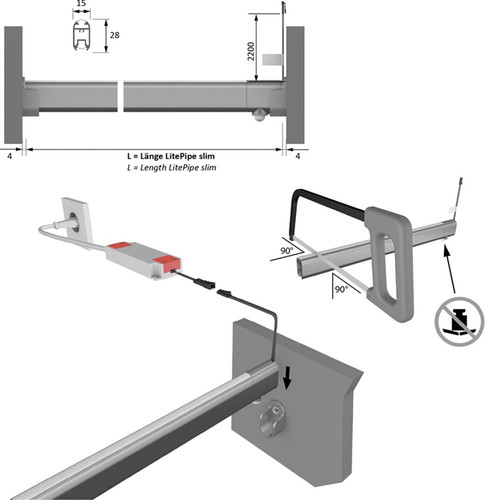 15

28

2200

4

L = Länge LitePipe slim
L = Length LitePipe slim

4

90°

90°