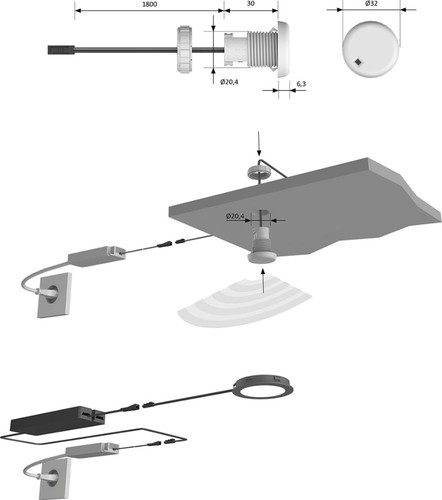 1800
30
Ø32
Ø20,4
6,3
Ø20,4