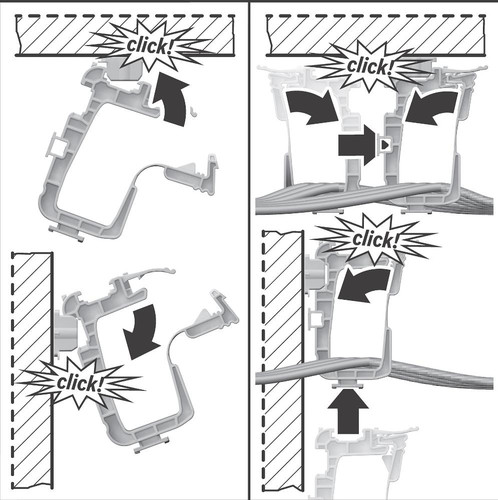 click!

click!

click!

click!